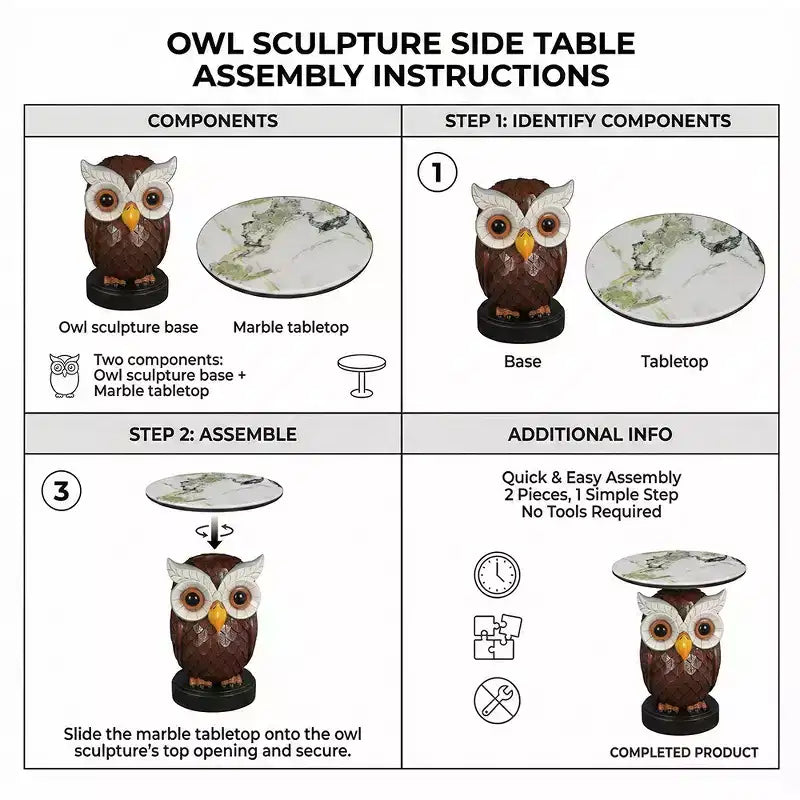 OWL SCULPTURE SIDE TABLE
ASSEMBLY INSTRUCTIONS

COMPONENTS

Owl sculpture base

Marble tabletop

Two components:
Owl sculpture base +
Marble tabletop

STEP 1: IDENTIFY COMPONENTS

1

Base

Tabletop

STEP 2: ASSEMBLE

3

Slide the marble tabletop onto the owl sculpture's top opening and secure.

ADDITIONAL INFO

Quick & Easy Assembly
2 Pieces, 1 Simple Step
No Tools Required

COMPLETED PRODUCT